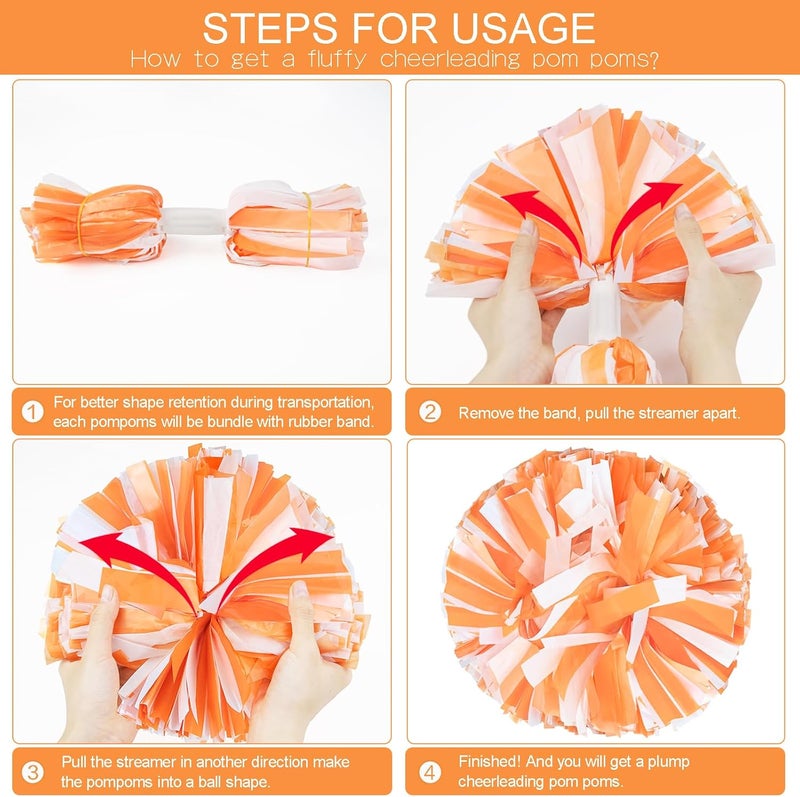 STEPS FOR USAGE
How to get a fluffy cheerleading pom poms?

1 For better shape retention during transportation, each pompoms will be bundle with rubber band.

2 Remove the band, pull the streamer apart.

3 Pull the streamer in another direction make the pompoms into a ball shape.

4 Finished! And you will get a plump cheerleading pom poms.